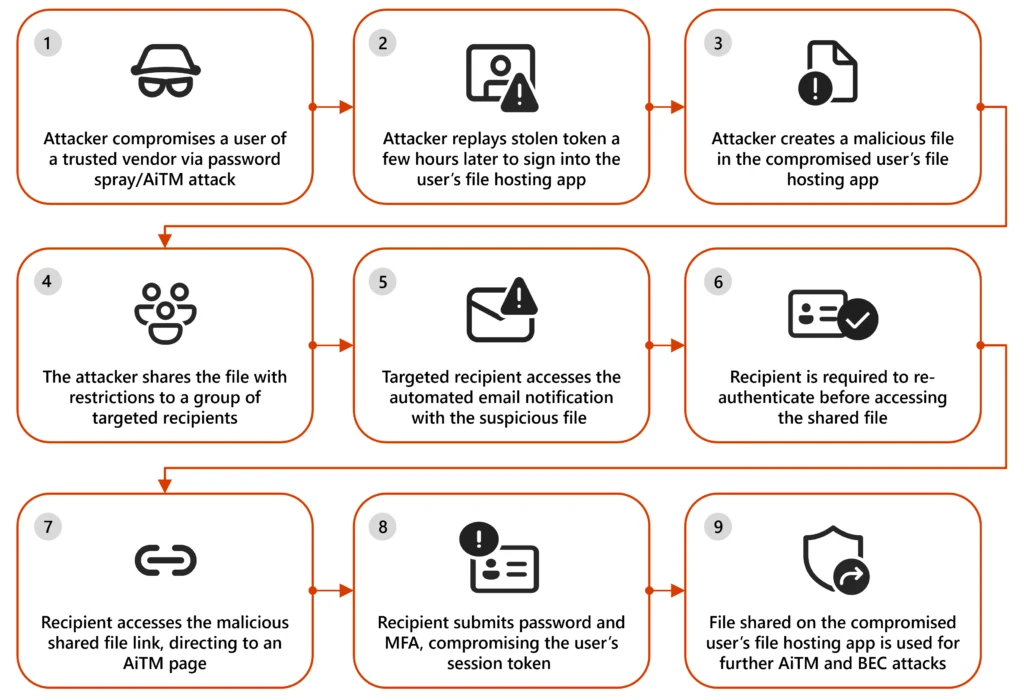 1

Attacker compromises a user of a trusted vendor via password spray/AiTM attack

2

Attacker replays stolen token a few hours later to sign into the user's file hosting app

3

Attacker creates a malicious file in the compromised user's file hosting app

4

The attacker shares the file with restrictions to a group of targeted recipients

5

Targeted recipient accesses the automated email notification with the suspicious file

6

Recipient is required to re-authenticate before accessing the shared file

7

Recipient accesses the malicious shared file link, directing to an AiTM page

8

Recipient submits password and MFA, compromising the user's session token

9

File shared on the compromised user's file hosting app is used for further AiTM and BEC attacks